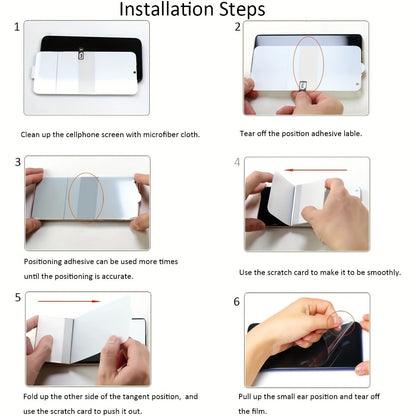 Installation Steps

1

Clean up the cellphone screen with microfiber cloth.

2

Tear off the position adhesive lable.

3

Positioning adhesive can be used more times until the positioning is accurate.

4

Use the scratch card to make it to be smoothly.

5

Fold up the other side of the tangent position, and use the scratch card to push it out.

6

Pull up the small ear position and tear off the film.