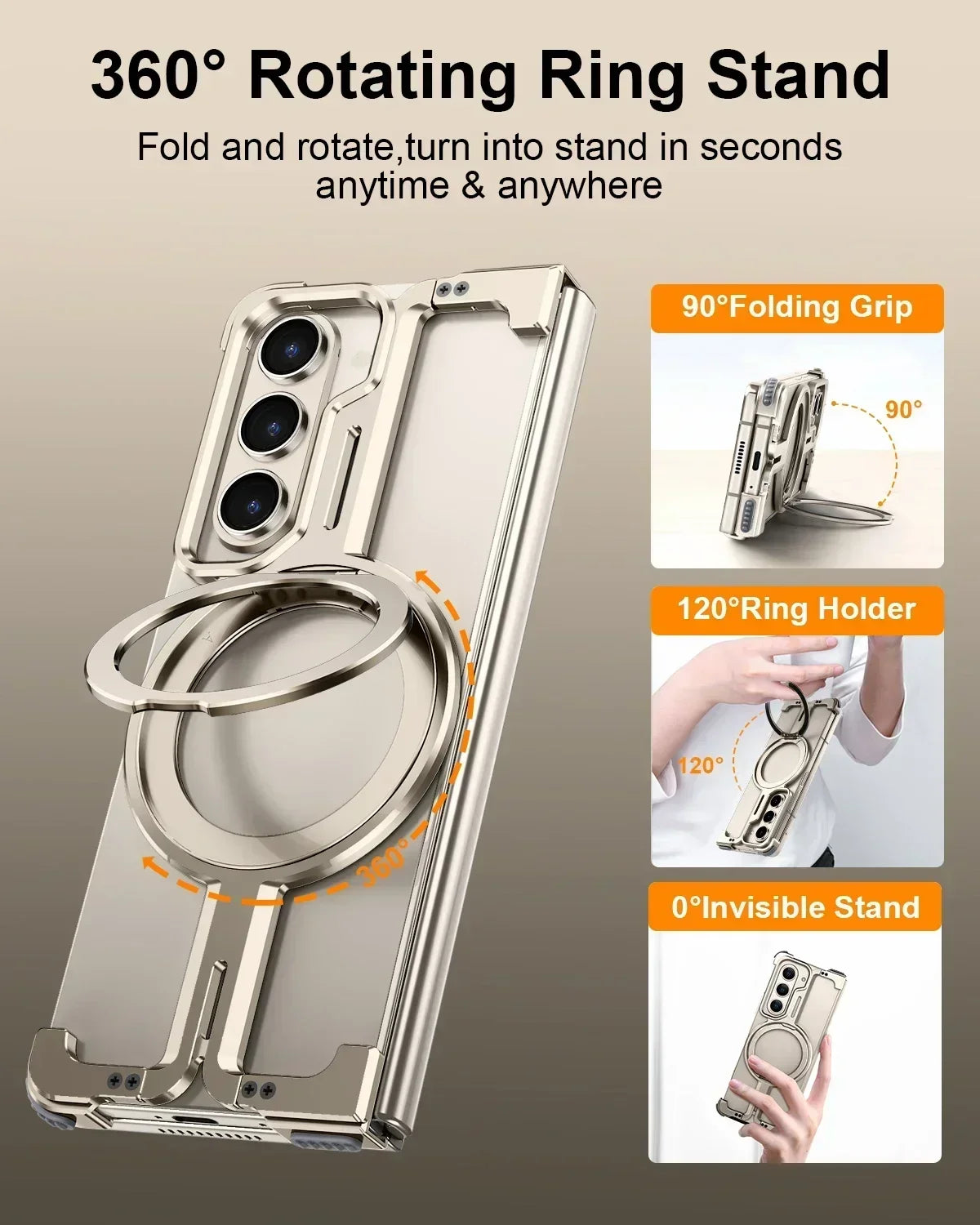 360° Rotating Ring Stand

Fold and rotate,turn into stand in seconds anytime & anywhere

360°

90°Folding Grip

90°

120°Ring Holder

120°

0°Invisible Stand