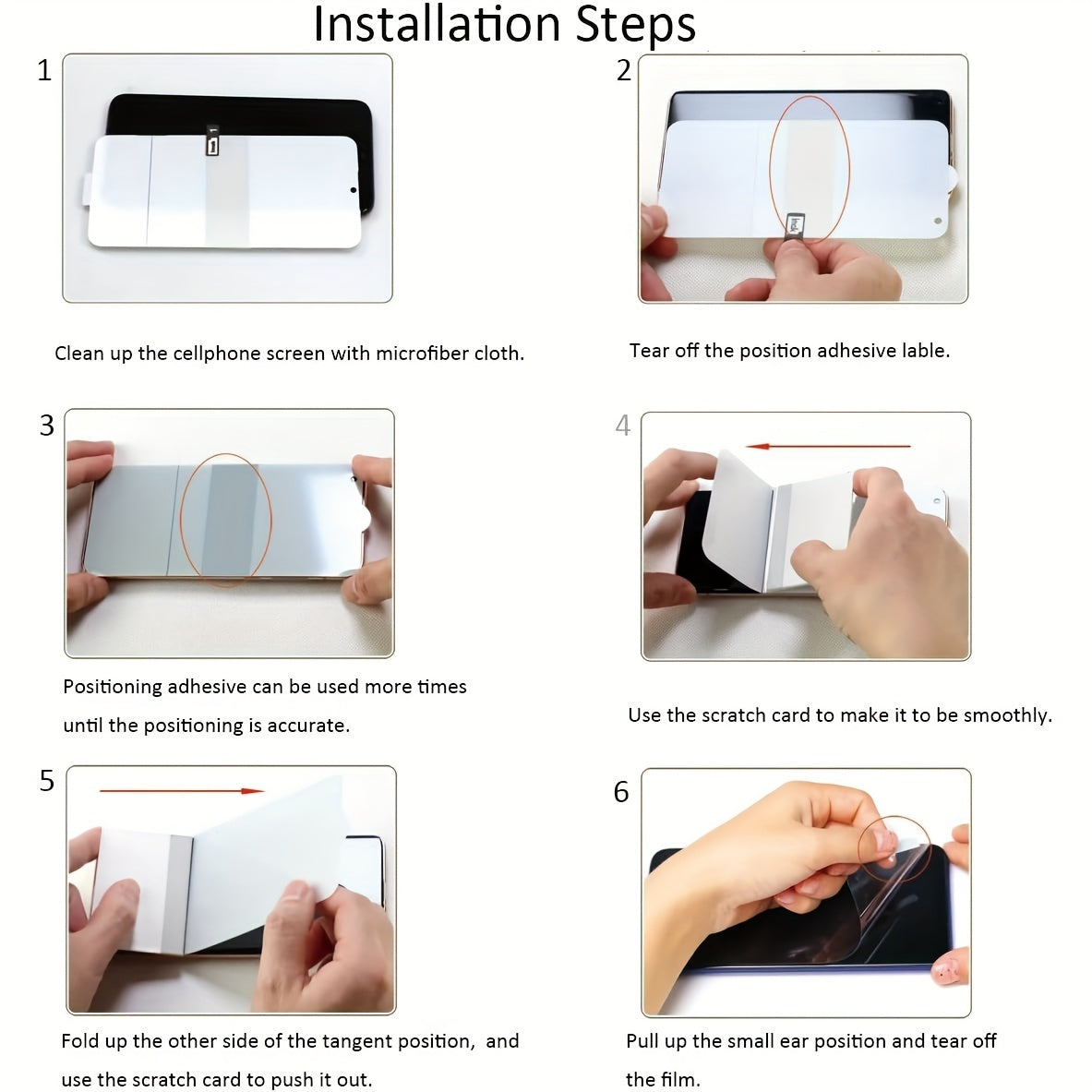 Installation Steps

1

Clean up the cellphone screen with microfiber cloth.

2

Tear off the position adhesive lable.

3

Positioning adhesive can be used more times until the positioning is accurate.

4

Use the scratch card to make it to be smoothly.

5

Fold up the other side of the tangent position, and use the scratch card to push it out.

6

Pull up the small ear position and tear off the film.